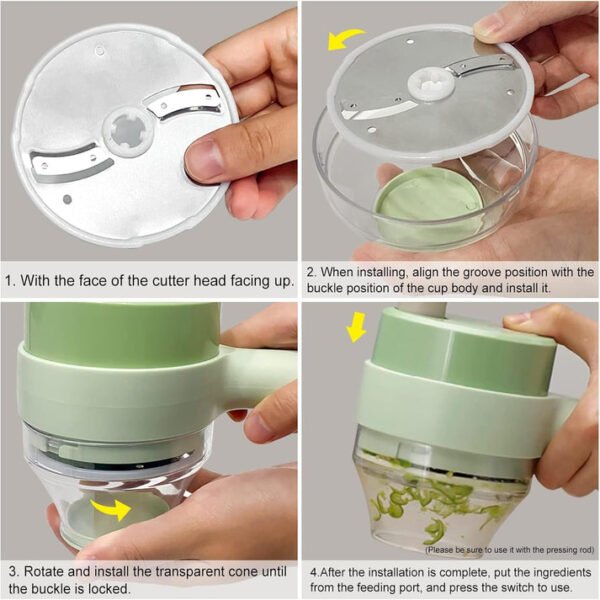 1. With the face of the cutter head facing up.

2. When installing, align the groove position with the buckle position of the cup body and install it.

3. Rotate and install the transparent cone until the buckle is locked.

(Please be sure to use it with the pressing rod)

4.After the installation is complete, put the ingredients from the feeding port, and press the switch to use.