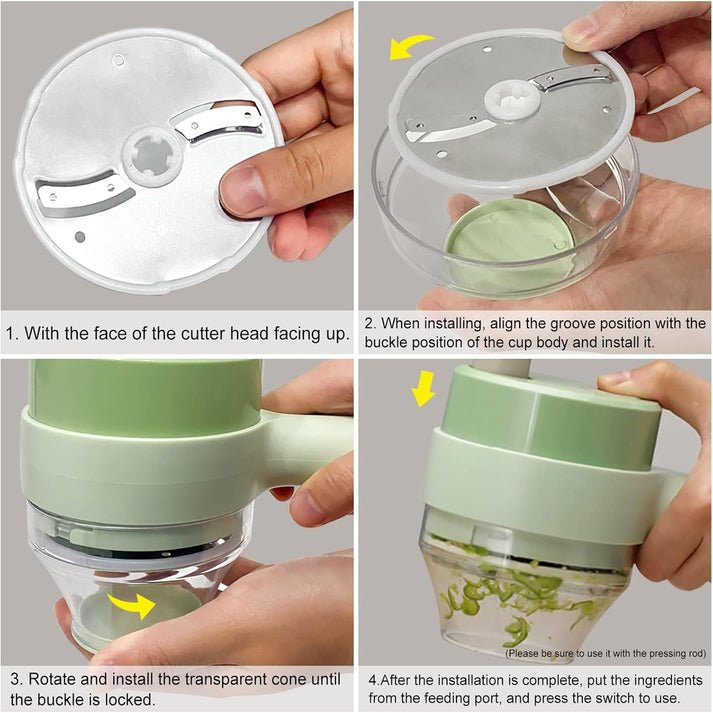 1. With the face of the cutter head facing up.

2. When installing, align the groove position with the buckle position of the cup body and install it.

3. Rotate and install the transparent cone until the buckle is locked.

(Please be sure to use it with the pressing rod)

4.After the installation is complete, put the ingredients from the feeding port, and press the switch to use.